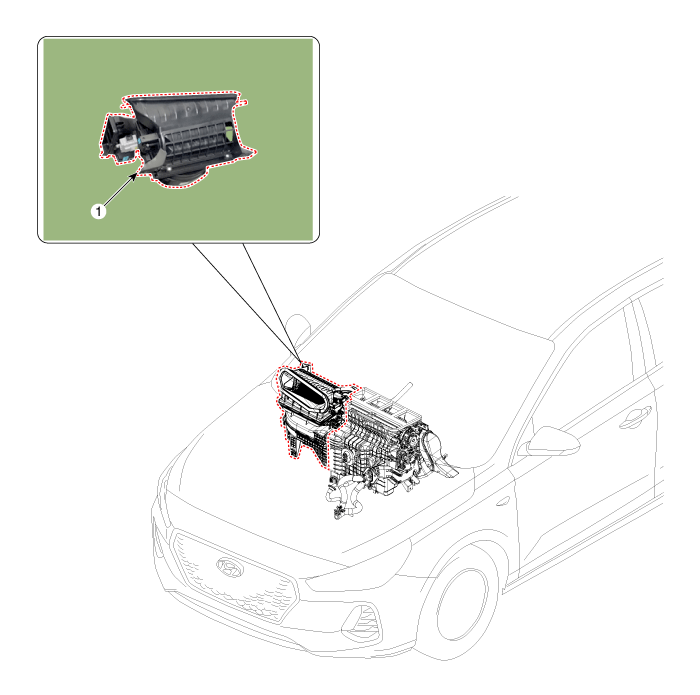 1