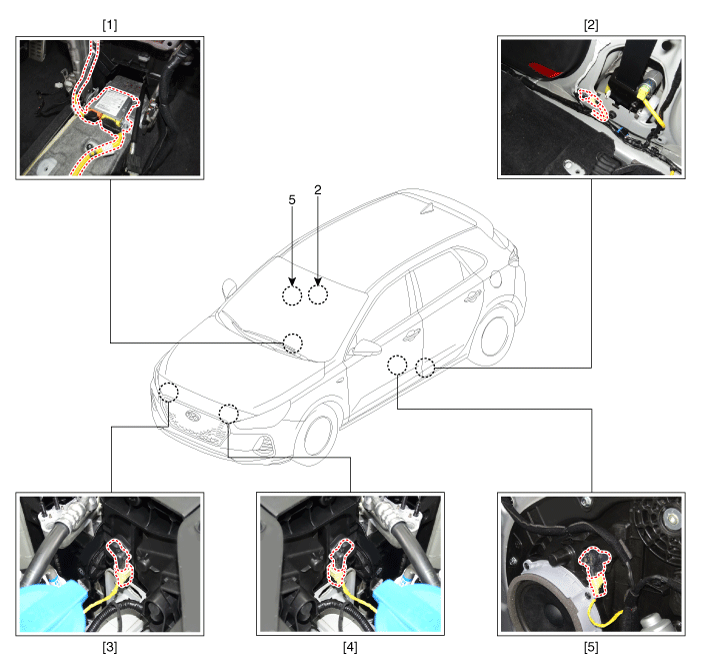 [1]

[2]

5

2

[3]

[4]

[5]