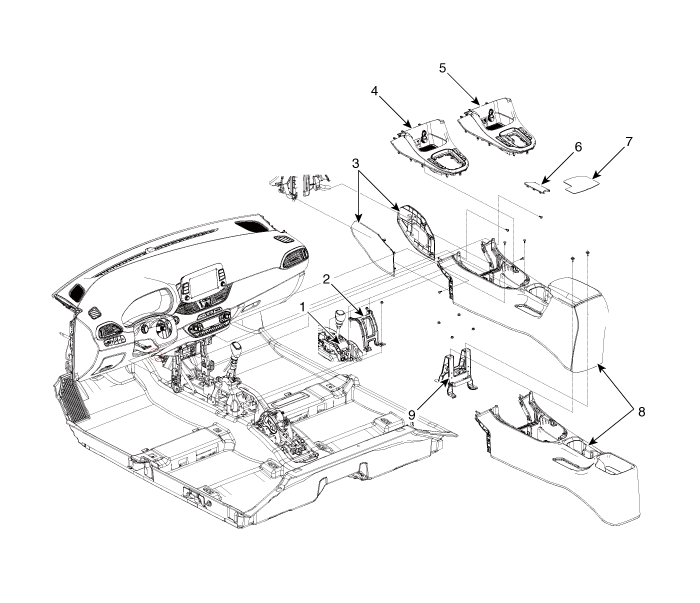 5
4
6
7
3
2
1
9
8