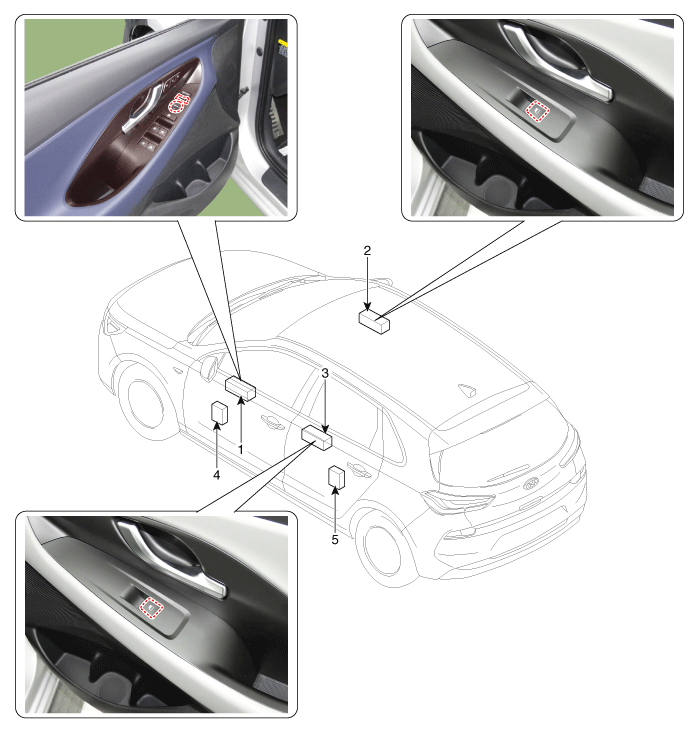 2
3
1
4
5