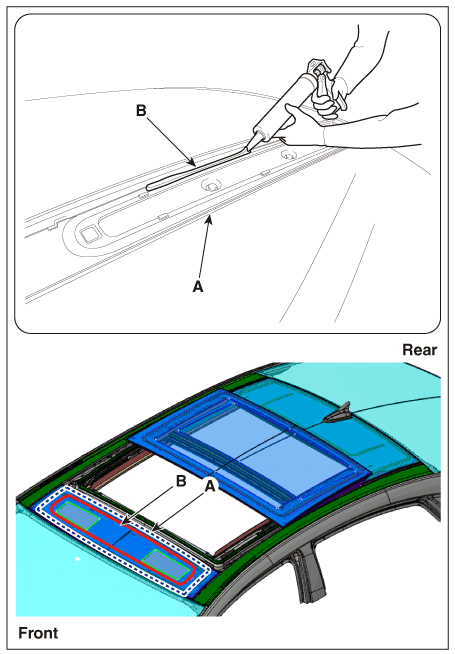 B

A

Rear

B A

Front