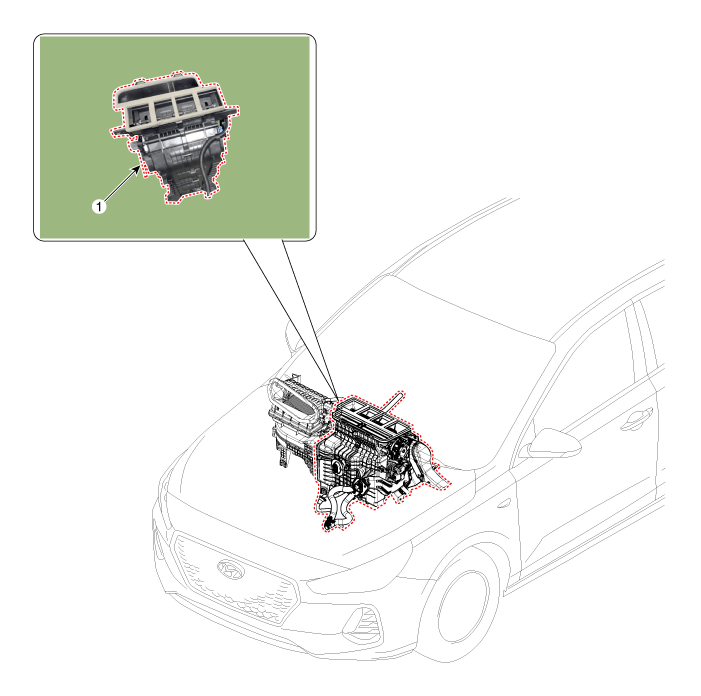 1