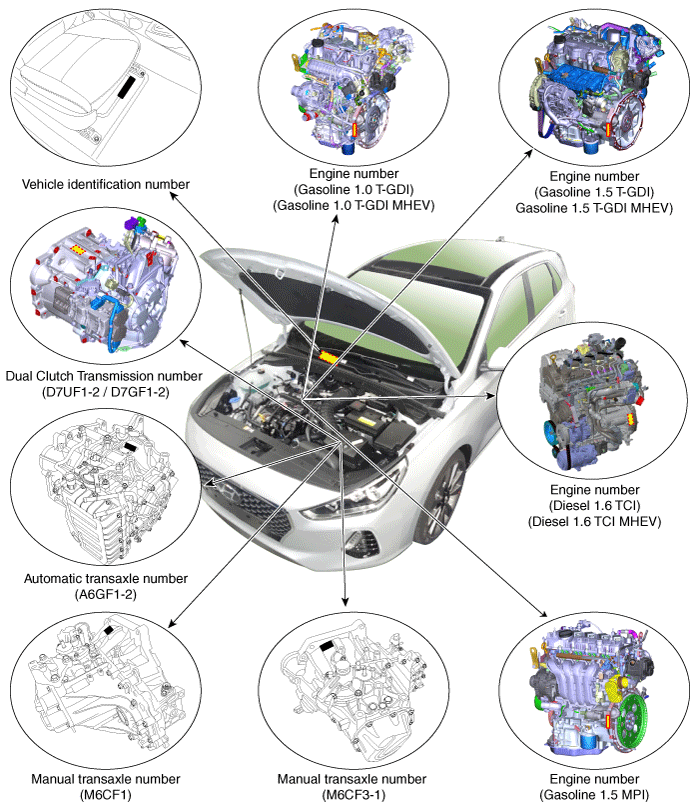 Vehicle identification number

Engine number
(Gasoline 1.0 T-GDI)
(Gasoline 1.0 T-GDI MHEV)

Engine number
(Gasoline 1.5 T-GDI)
Gasoline 1.5 T-GDI MHEV)

Dual Clutch Transmission number
(D7UF1-2 / D7GF1-2)

Engine number
(Diesel 1.6 TCI)
(Diesel 1.6 TCI MHEV)

Automatic transaxle number
(A6GF1-2)

Manual transaxle number
(M6CF1)

Manual transaxle number
(M6CF3-1)

Engine number
(Gasoline 1.5 MPI)