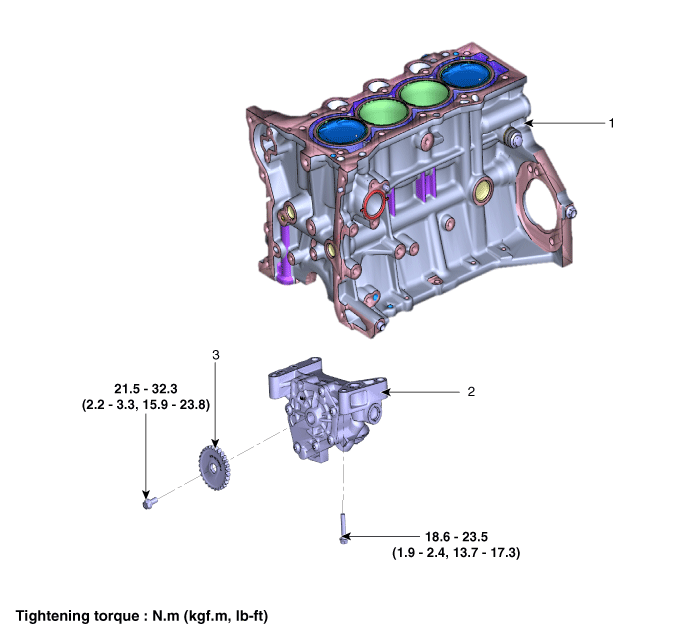 1

3

21.5 - 32.3
(2.2 - 3.3, 15.9 - 23.8)

2

18.6 - 23.5
(1.9 - 2.4, 13.7 - 17.3)

Tightening torque : N.m (kgf.m, lb-ft)