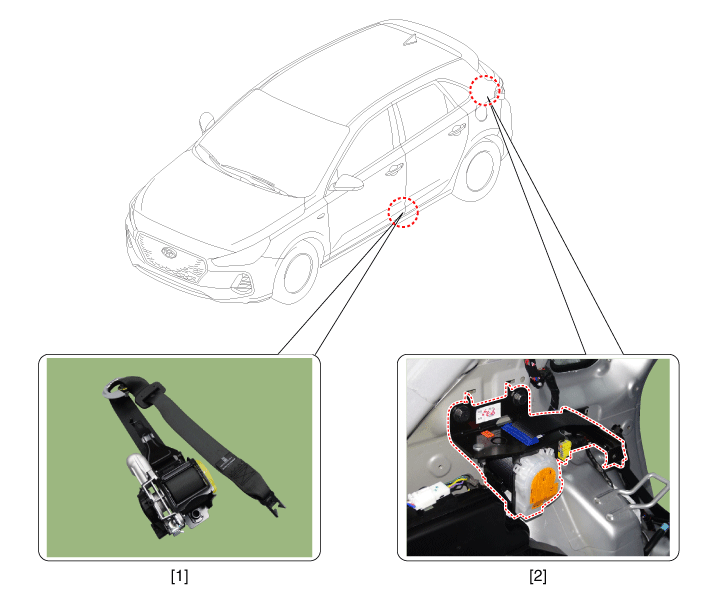 [1]

[2]