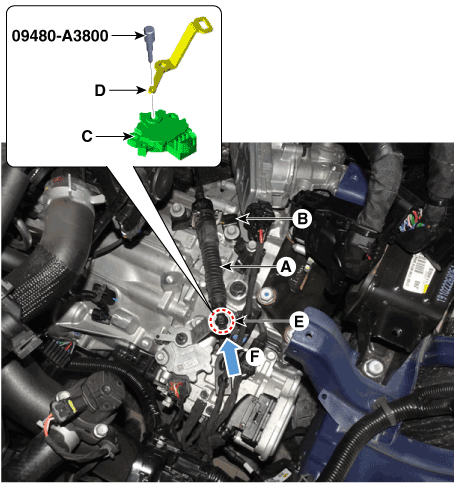 09480-A3800

D

C

B

A

E

F