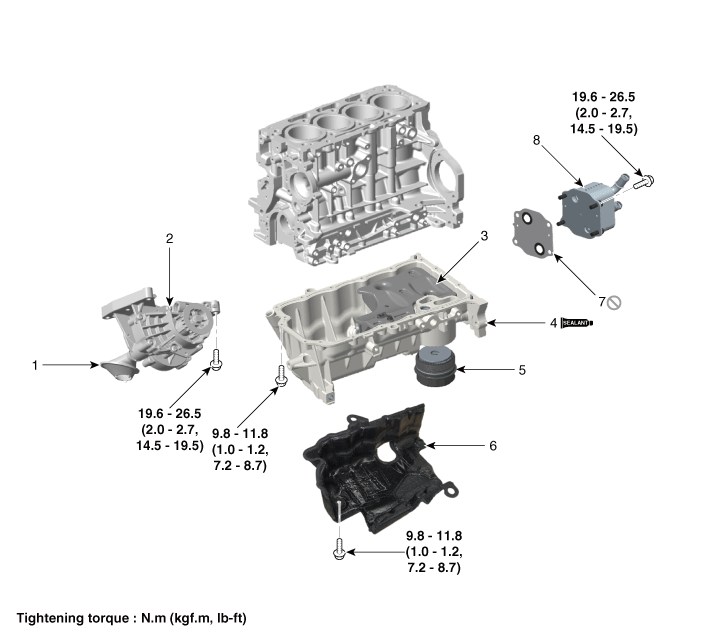 19.6 - 26.5
(2.0 - 2.7,
14.5 - 19.5)

8

2

3

7

4 SEALANT

1

5

19.6 - 26.5
(2.0 - 2.7,
14.5 - 19.5)

9.8 - 11.8
(1.0 - 1.2,
7.2 - 8.7)

6

9.8 - 11.8
(1.0 - 1.2,
7.2 - 8.7)

Tightening torque : N.m (kgf.m, lb-ft)